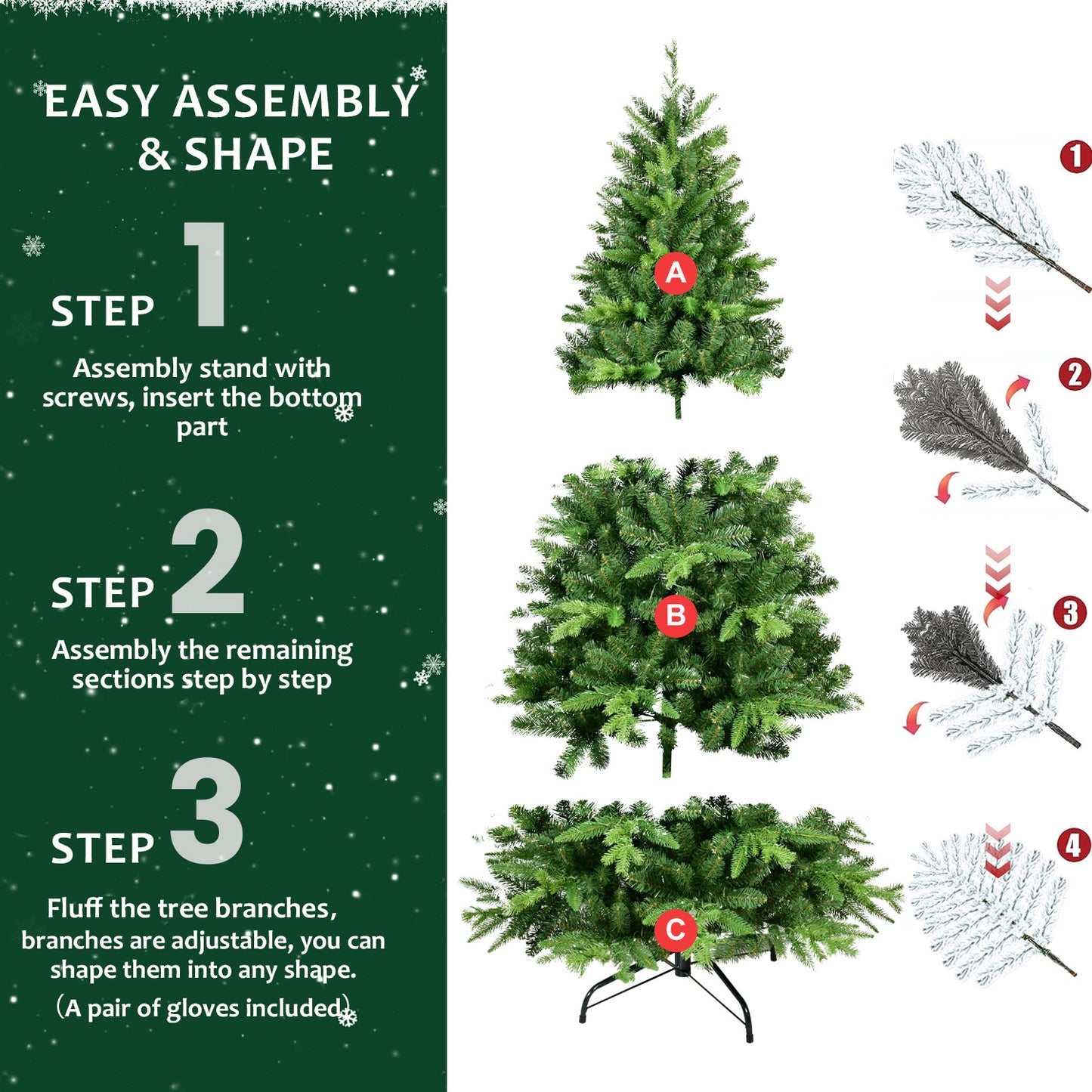 EASY ASSEMBLY & SHAPE

STEP 1

Assembly stand with screws, insert the bottom part

STEP 2

Assembly the remaining sections step by step

STEP 3

Fluff the tree branches, branches are adjustable, you can shape them into any shape. (A pair of gloves included)

A

B

C

1

2

3

4